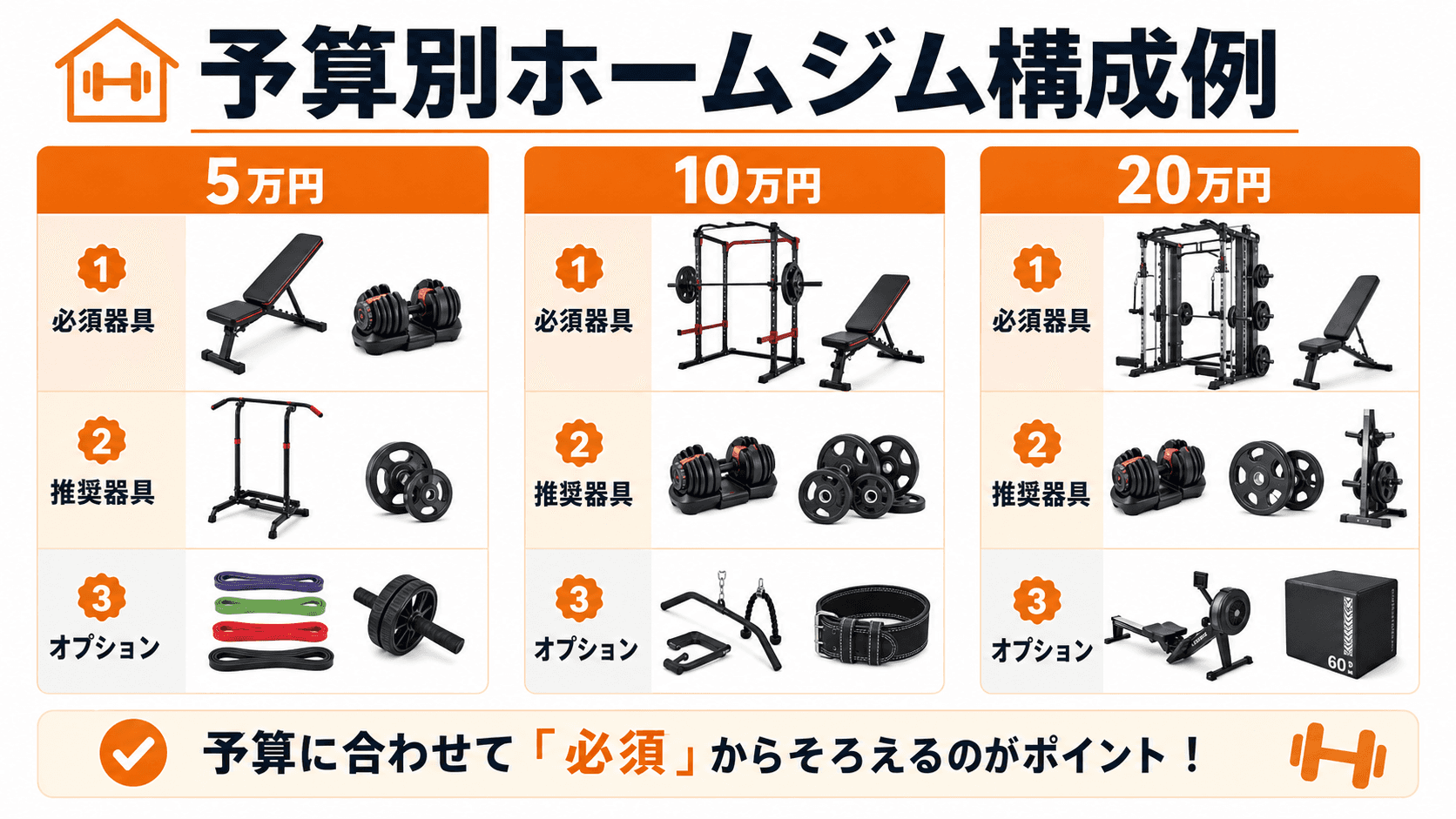 予算別ホームジム構成例

5万円

1
必須器具

2
推奨器具

3
オプション

10万円

1
必須器具

2
推奨器具

3
オプション

20万円

1
必須器具

2
推奨器具

3
オプション

60

予算に合わせて「必須」からそろえるのがポイント！